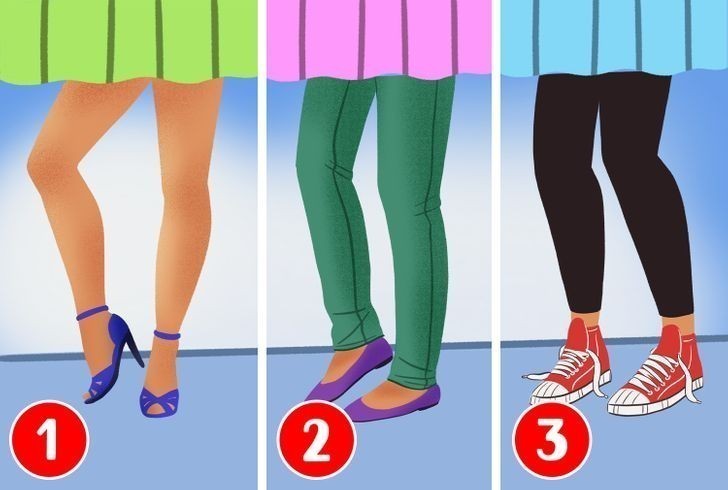 1
2
3